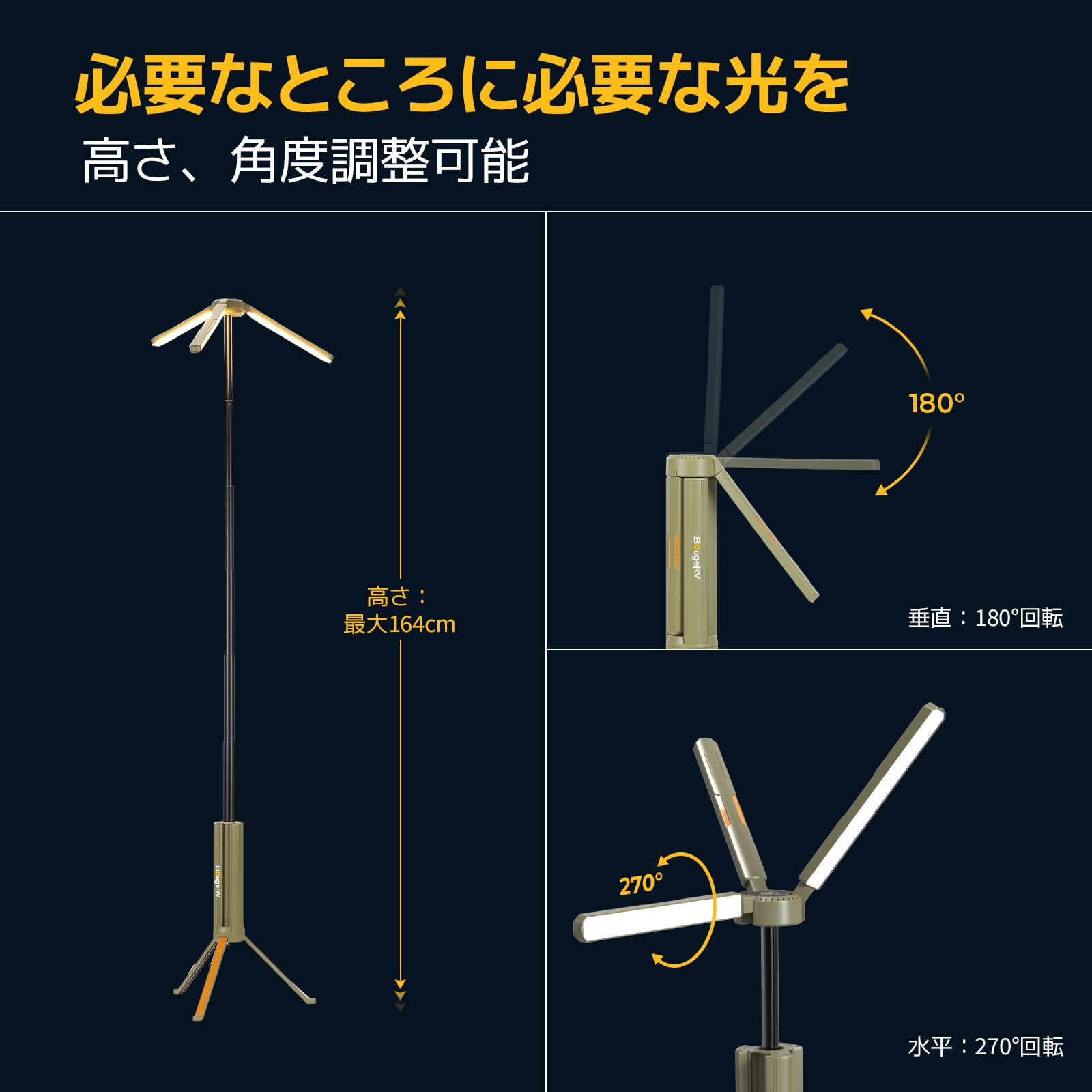 必要なところに必要な光を
高さ、角度調整可能

BougeRV

高さ：
最大164cm

180°

BougeRV

垂直：180°回転

270°

水平：270°回転