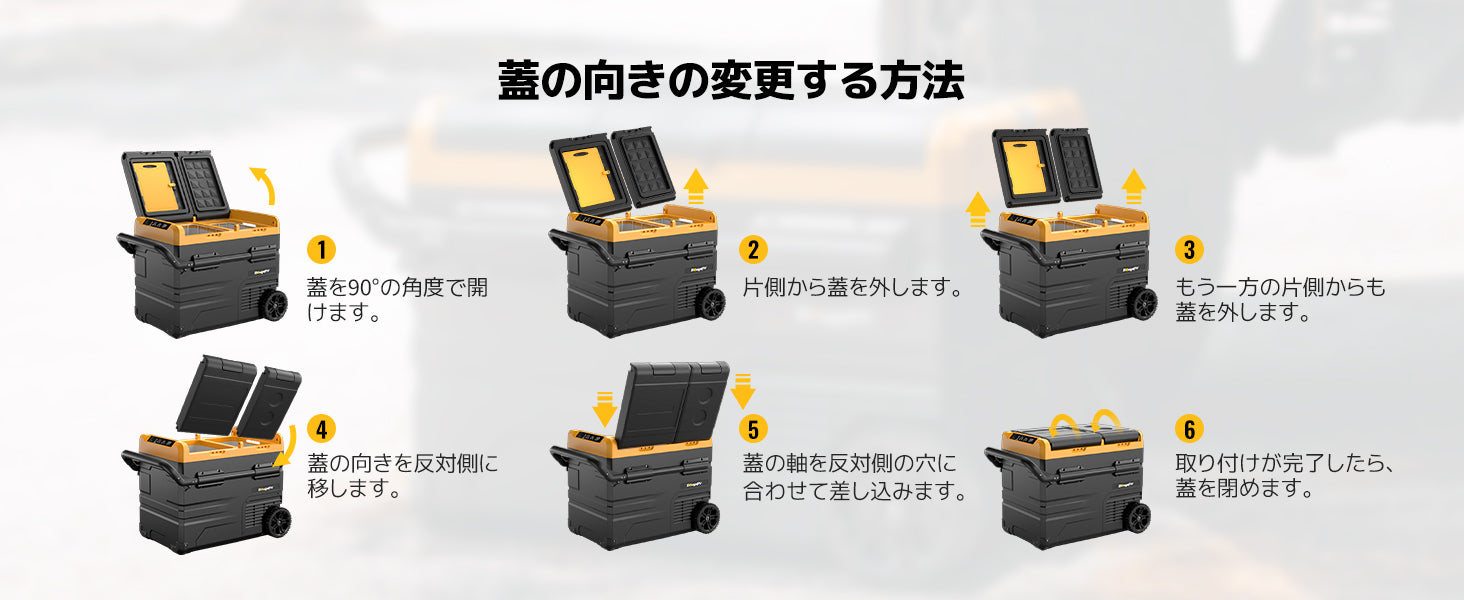 蓋の向きの変更する方法

1
蓋を90°の角度で開けます。

2
片側から蓋を外します。

3
もう一方の片側からも蓋を外します。

4
蓋の向きを反対側に移します。

5
蓋の軸を反対側の穴に合わせて差し込みます。

6
取り付けが完了したら、蓋を閉めます。