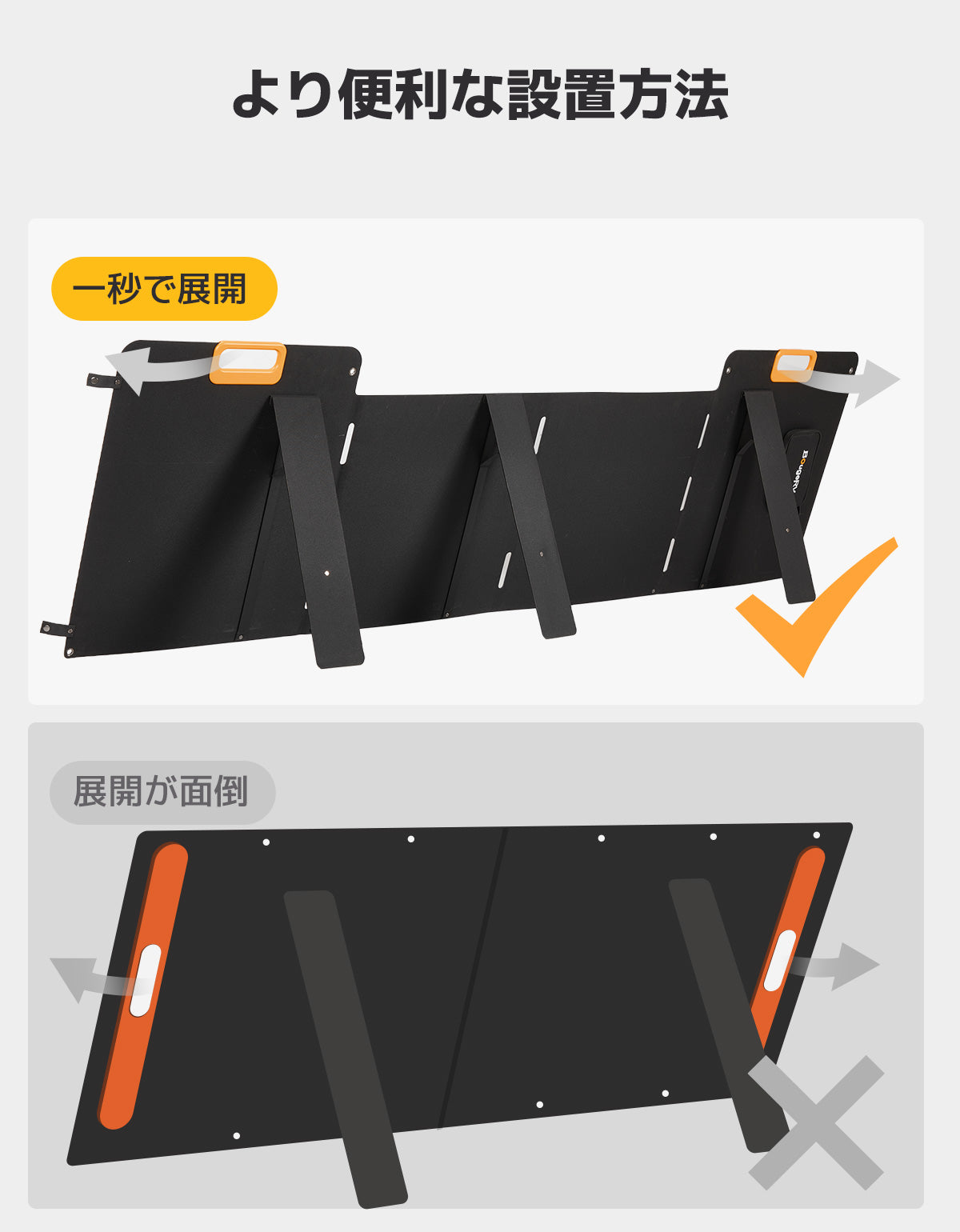 より便利な設置方法

一秒で展開

BougeRV

展開が面倒