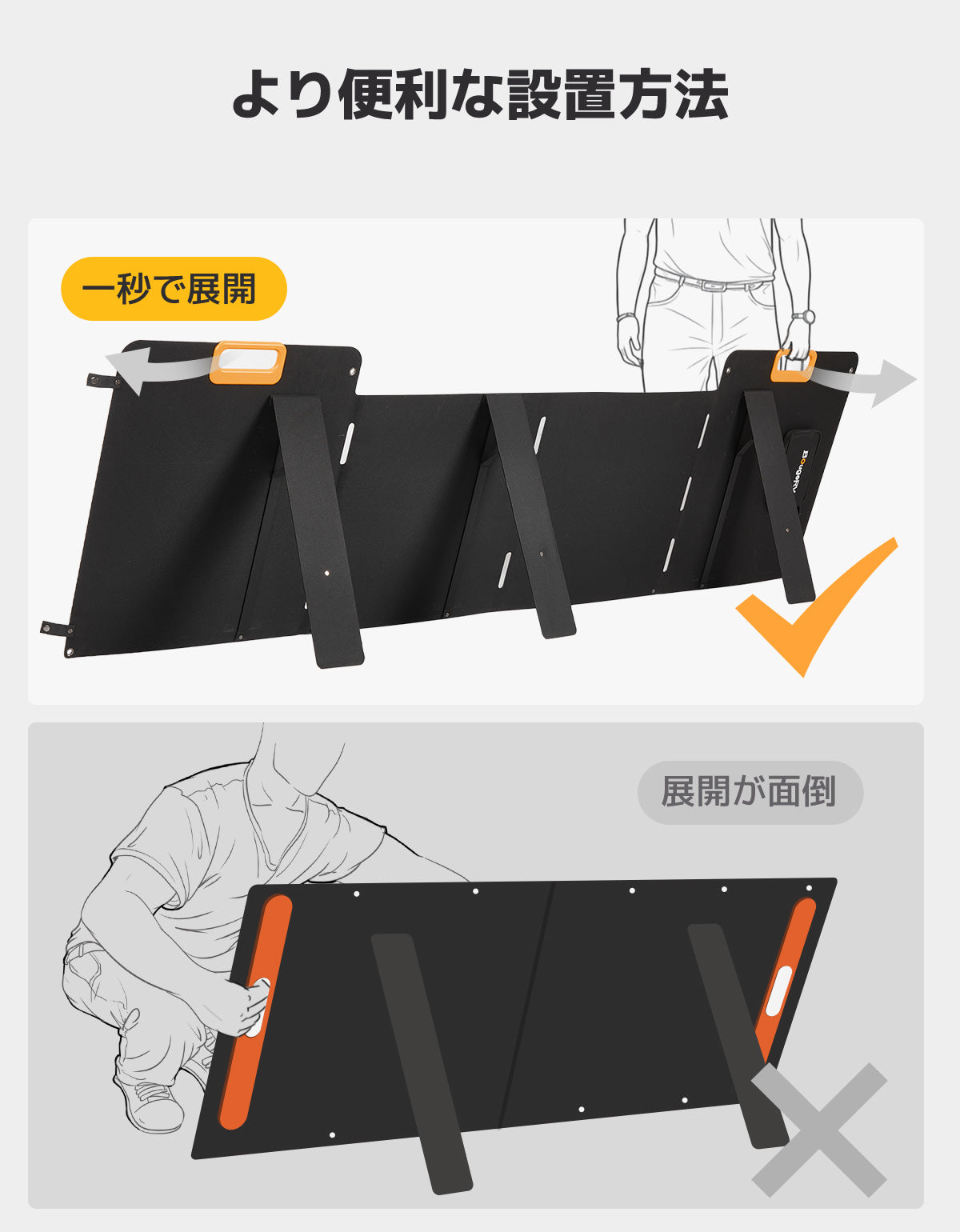 より便利な設置方法

一秒で展開

BougeRV

展開が面倒